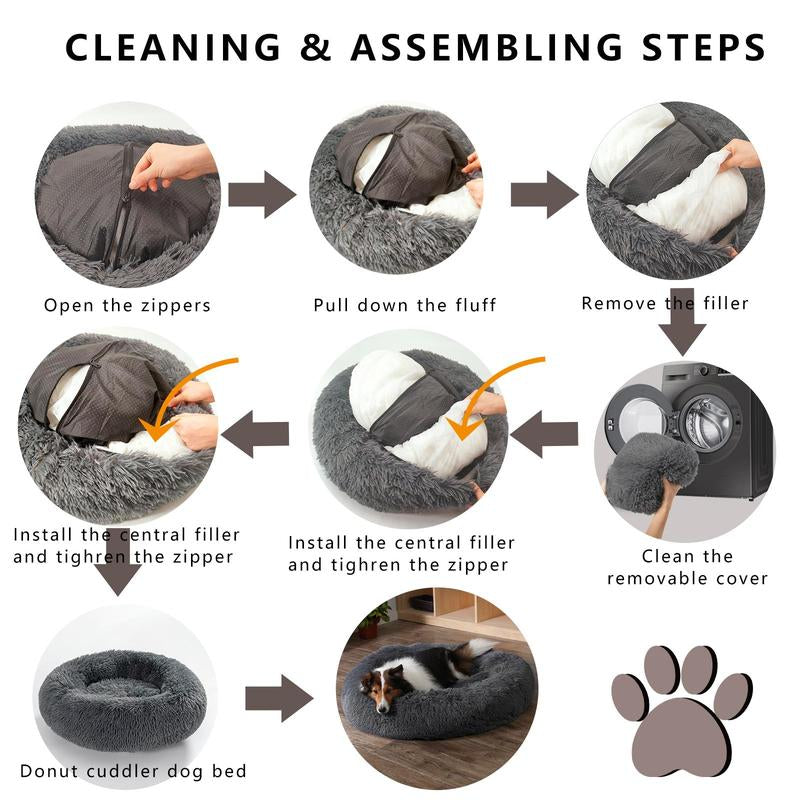 CLEANING & ASSEMBLING STEPS

Open the zippers

Pull down the fluff

Remove the filler

Clean the removable cover

Install the central filler and tighren the zipper

Install the central filler and tighren the zipper

Donut cuddler dog bed